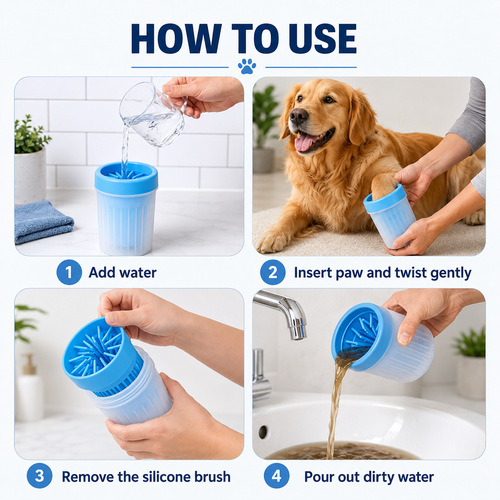 HOW TO USE

1 Add water

2 Insert paw and twist gently

3 Remove the silicone brush

4 Pour out dirty water